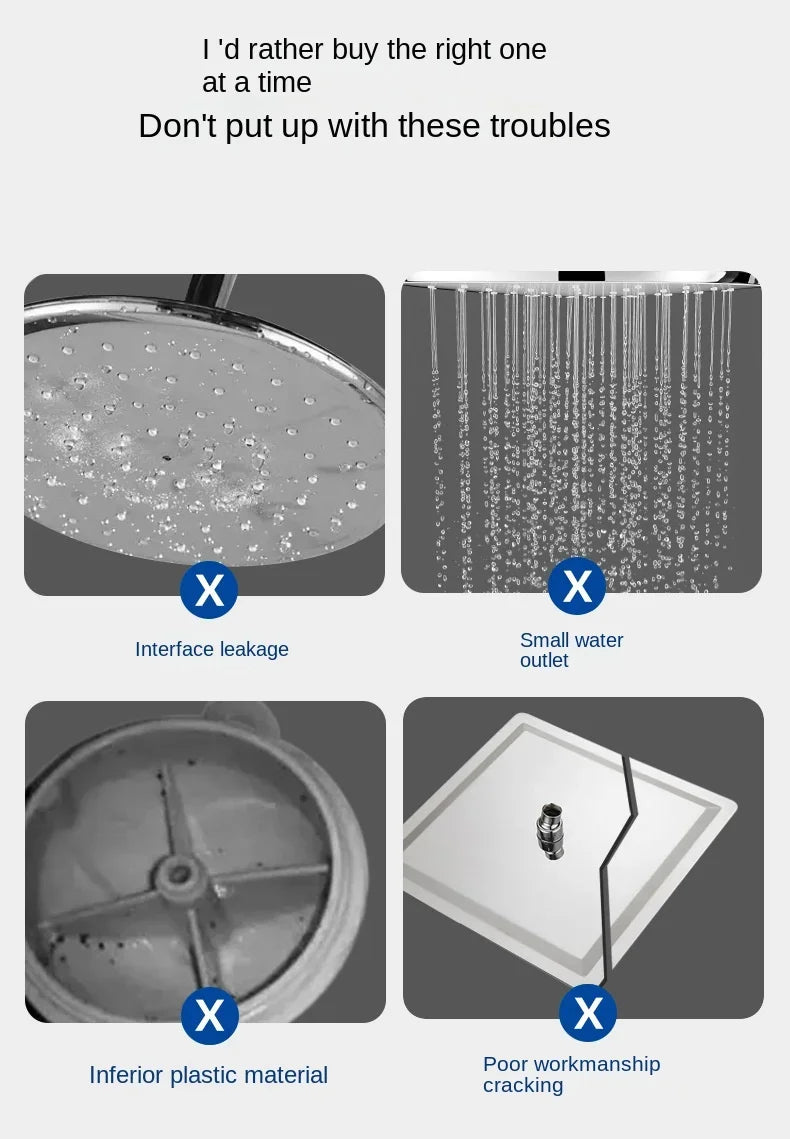 I 'd rather buy the right one at a time

Don't put up with these troubles

X

Interface leakage

X

Small water outlet

X

Inferior plastic material

X

Poor workmanship cracking